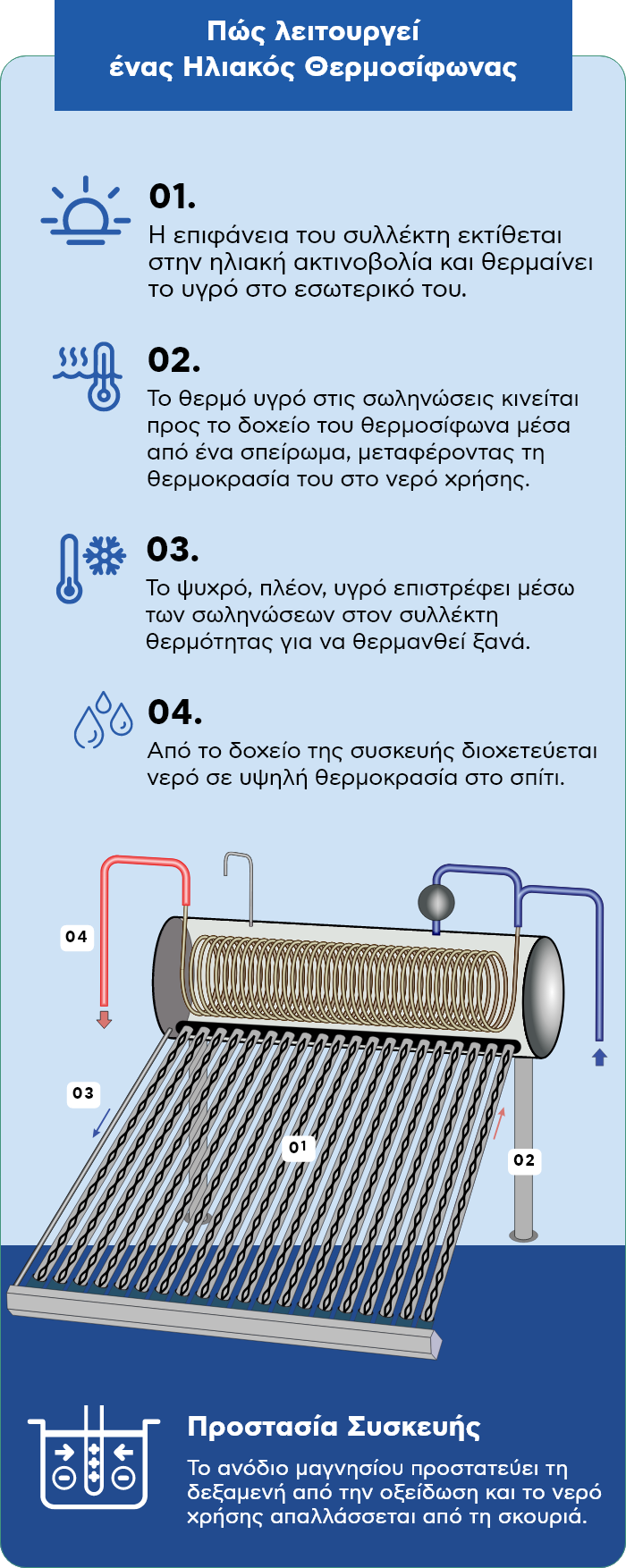 Πώς λειτουργεί ένας Ηλιακός Θερμοσίφωνας

01.
Η επιφάνεια του συλλέκτη εκτίθεται στην ηλιακή ακτινοβολία και θερμαίνει το υγρό στο εσωτερικό του.

02.
Το θερμό υγρό στις σωληνώσεις κινείται προς το δοχείο του θερμοσίφωνα μέσα από ένα σπείρωμα, μεταφέροντας τη θερμοκρασία του στο νερό χρήσης.

03.
Το ψυχρό, πλέον, υγρό επιστρέφει μέσω των σωληνώσεων στον συλλέκτη θερμότητας για να θερμανθεί ξανά.

04.
Από το δοχείο της συσκευής διοχετεύεται νερό σε υψηλή θερμοκρασία στο σπίτι.

04

03

01

02

Προστασία Συσκευής
Το ανόδιο μαγνησίου προστατεύει τη δεξαμενή από την οξείδωση και το νερό χρήσης απαλλάσσεται από τη σκουριά.